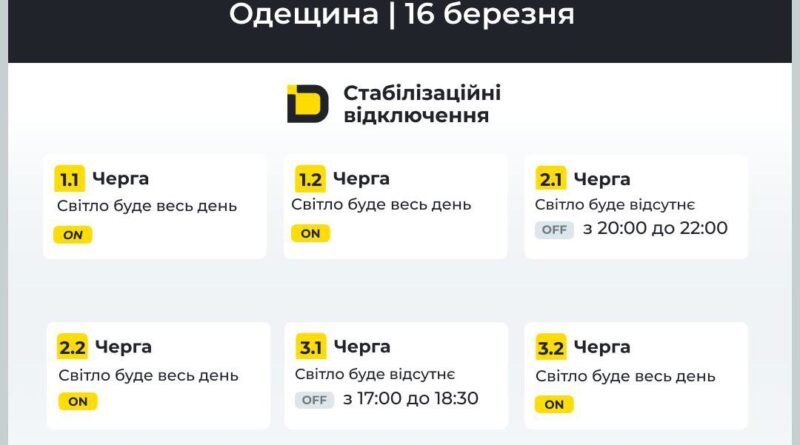 Одещина | 16 березня

Стабілізаційні відключення

1.1 Черга
Світло буде весь день
ON

1.2 Черга
Світло буде весь день
ON

2.1 Черга
Світло буде відсутнє
OFF з 20:00 до 22:00

2.2 Черга
Світло буде весь день
ON

3.1 Черга
Світло буде відсутнє
OFF з 17:00 до 18:30

3.2 Черга
Світло буде весь день
ON